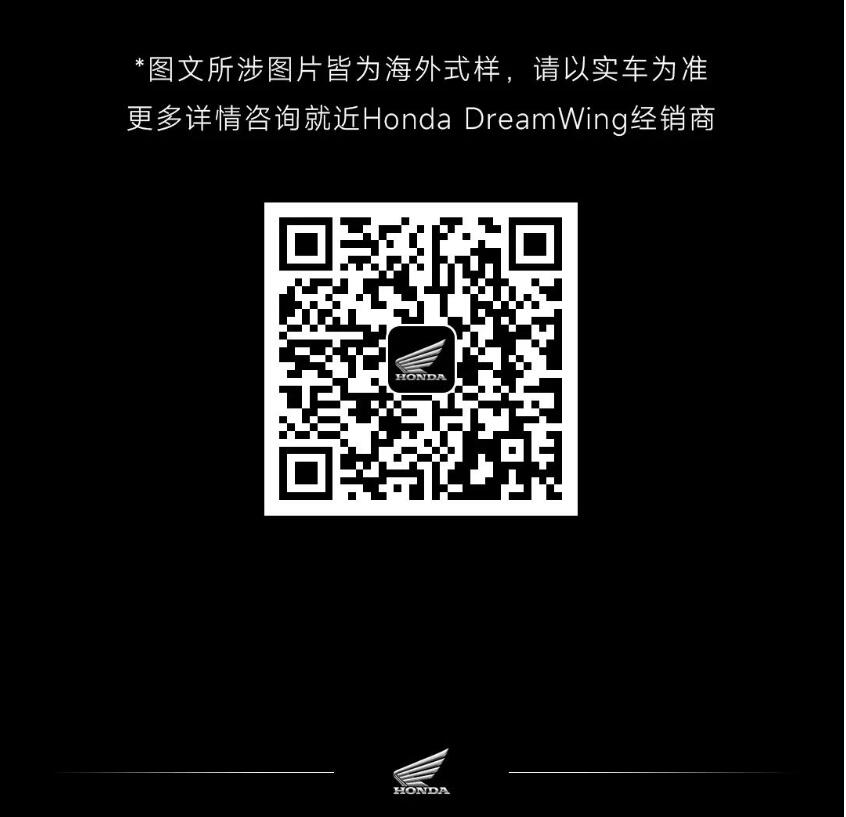 *图文所涉图片皆为海外式样，请以实车为准
更多详情咨询就近Honda DreamWing经销商

HONDA

HONDA