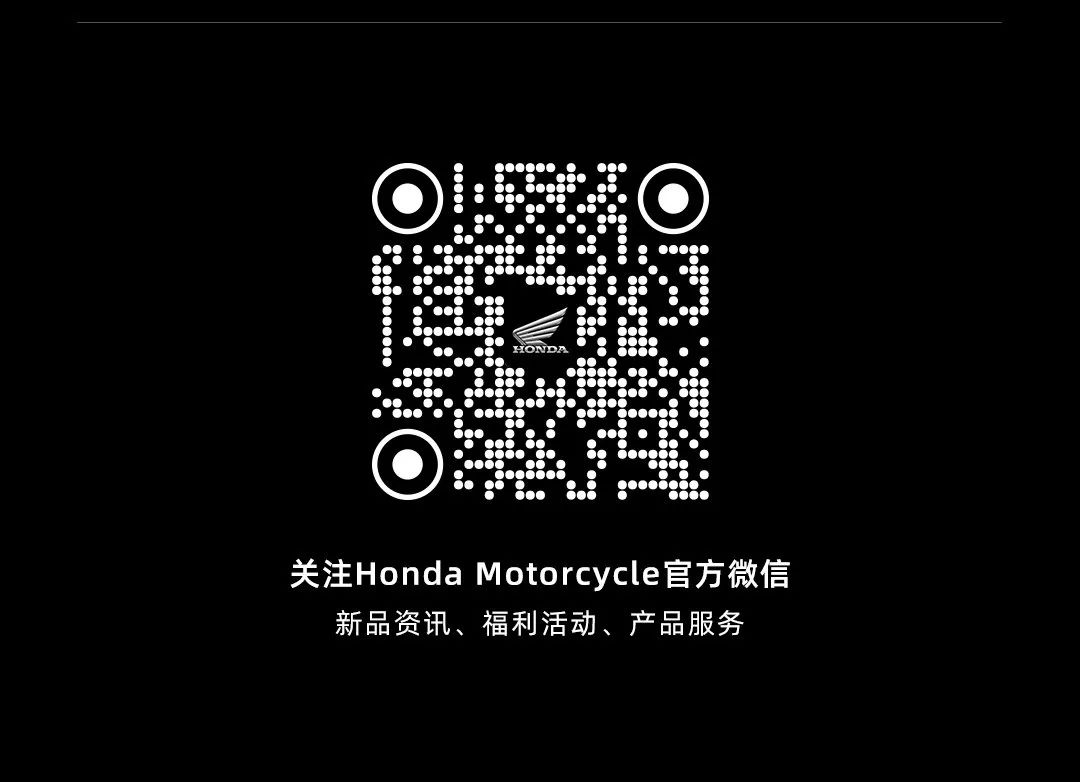 HONDA

关注Honda Motorcycle官方微信

新品资讯、福利活动、产品服务